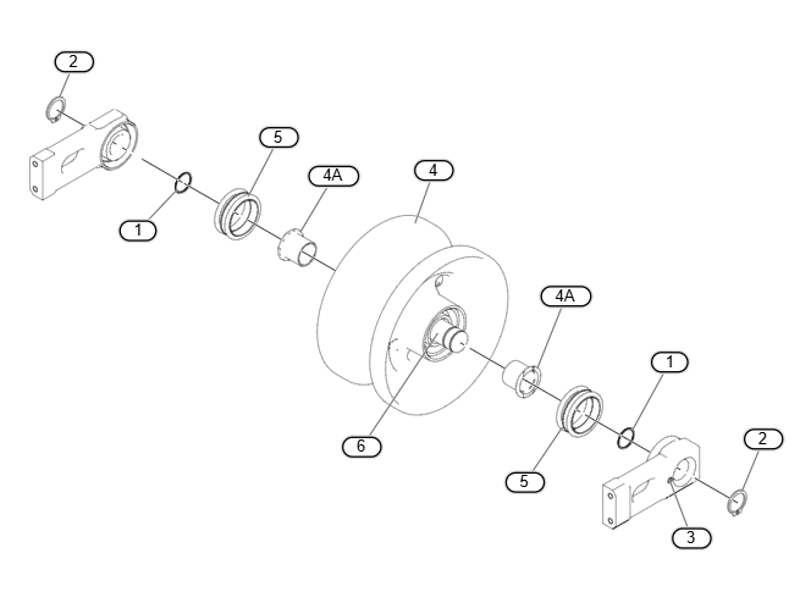 2
5
4A
4
1
4A
1
6
2
5
3